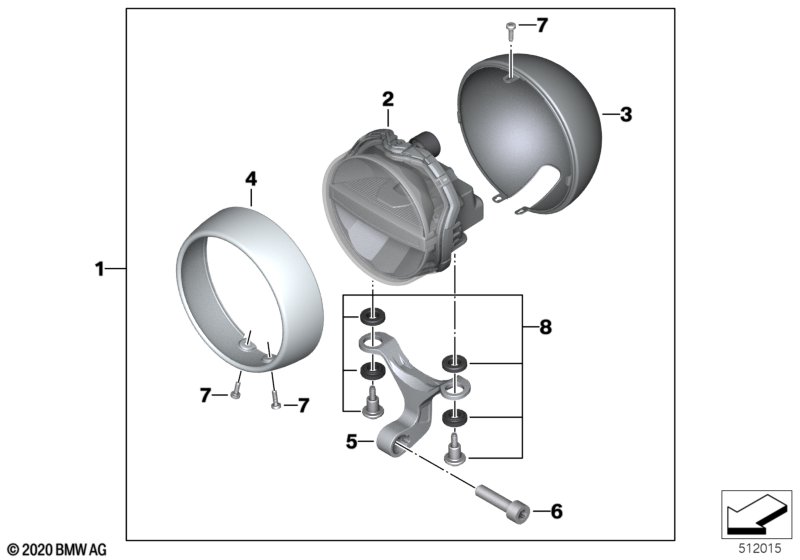 7
2
3
4
1
8
7
7
5
6
© 2020 BMW AG
512015