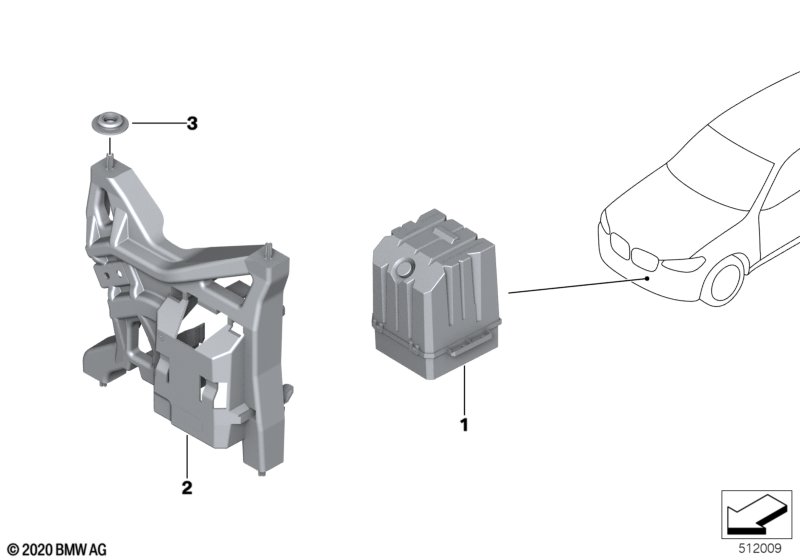 3

1

2

© 2020 BMW AG

512009