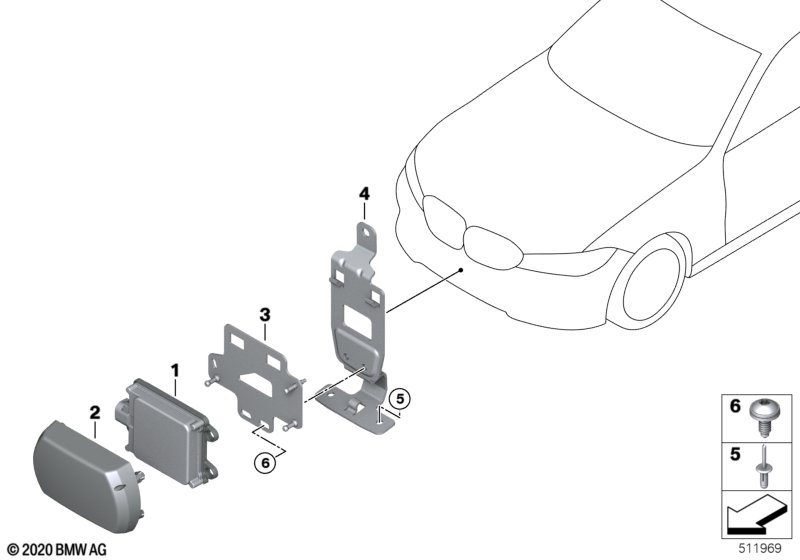 4
3
1
2
5
6
6
5
© 2020 BMW AG
511969