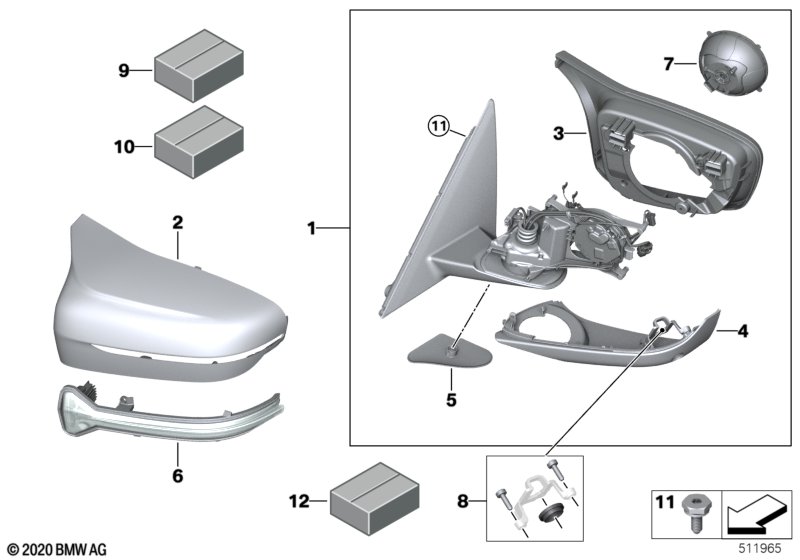 9
10
2
6
1
11
3
7
4
5
12
8
11
© 2020 BMW AG
511965