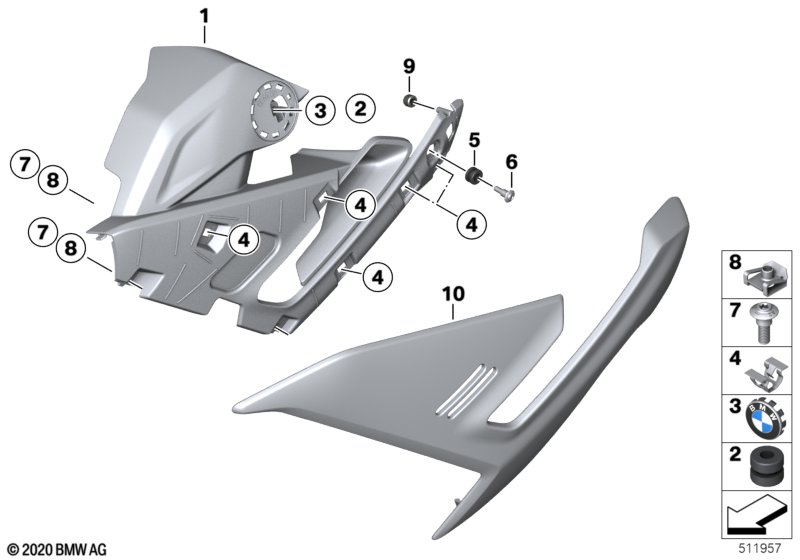 1
9
3
2
5
6
7
8
4
4
7
8
4
4
10
8
7
4
3
BMW
2
© 2020 BMW AG
511957