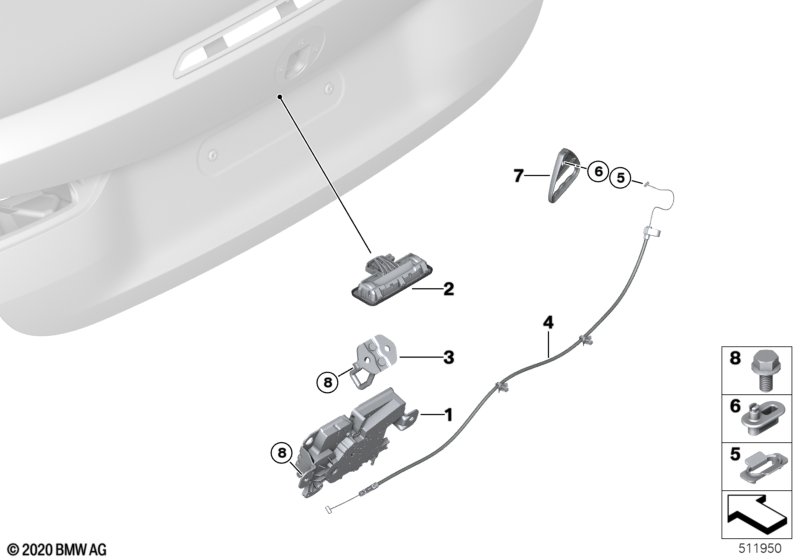 7
6
5
2
4
3
8
1
8
8
6
5
© 2020 BMW AG
511950