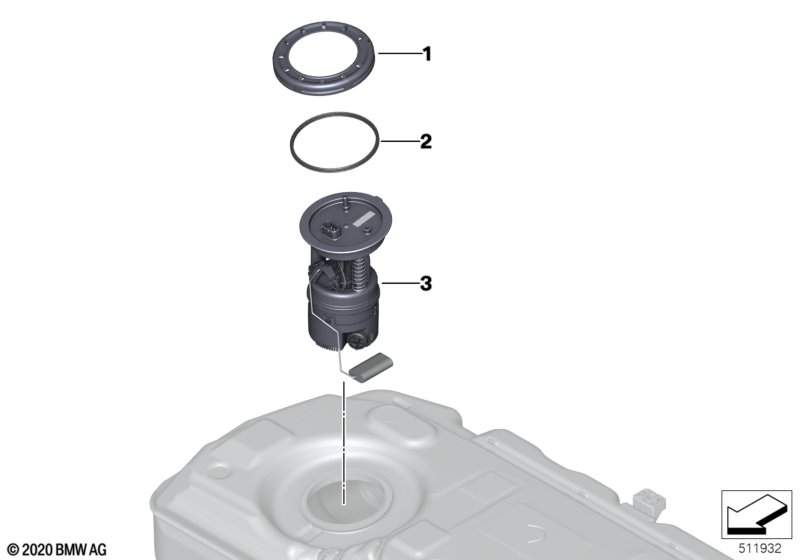 1
2
3
© 2020 BMW AG
511932