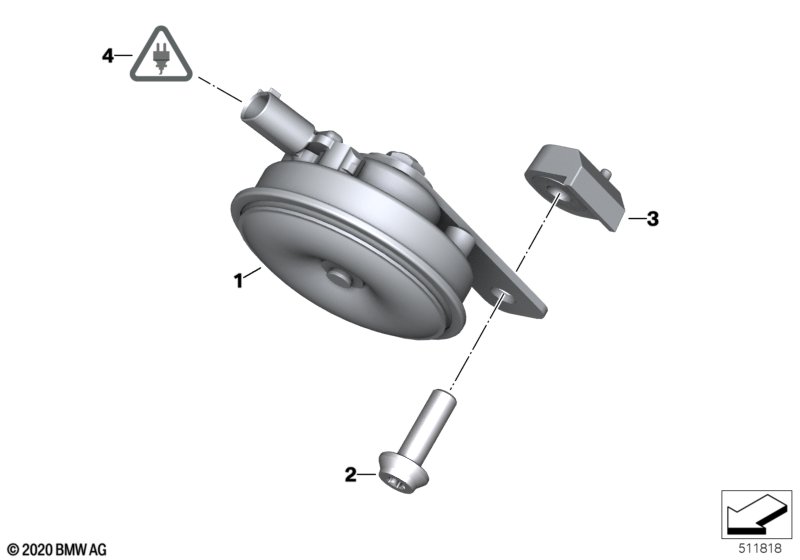 4
3
1
2
© 2020 BMW AG
511818