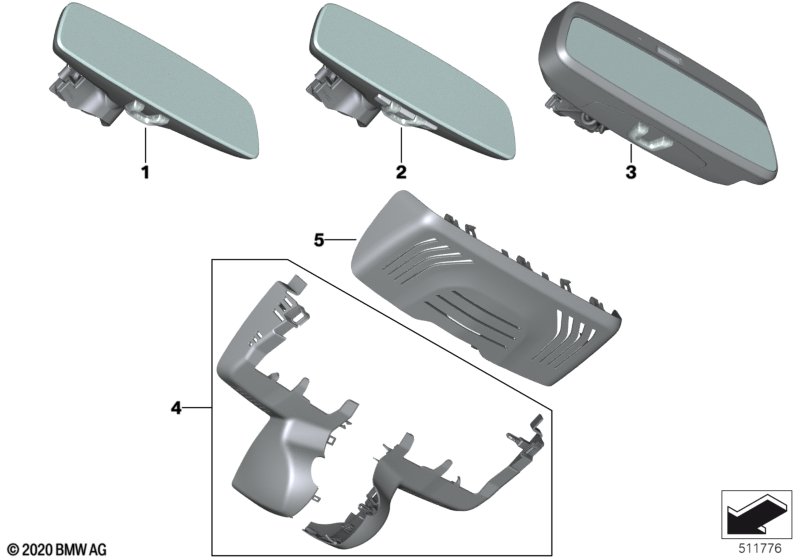 1
2
3
5
4
© 2020 BMW AG
511776