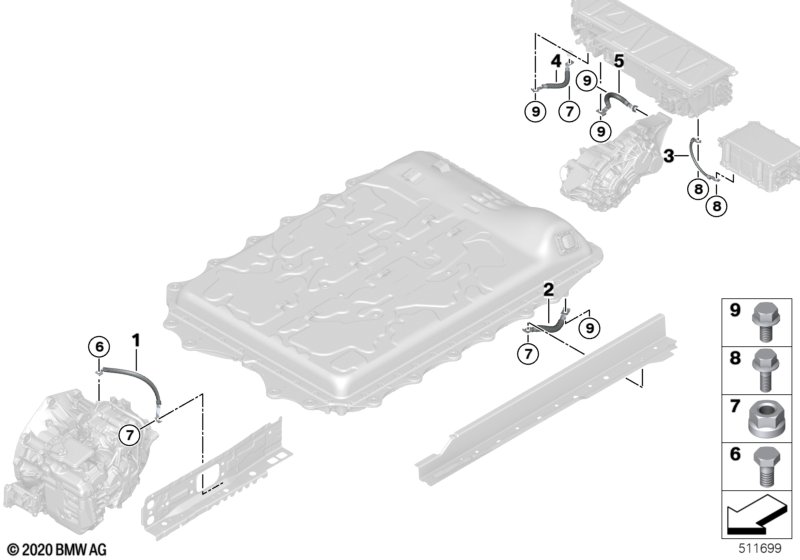 4
5
9
9
7
9
3
8
8
2
9
7
6
1
7
9
8
7
6
© 2020 BMW AG
511699