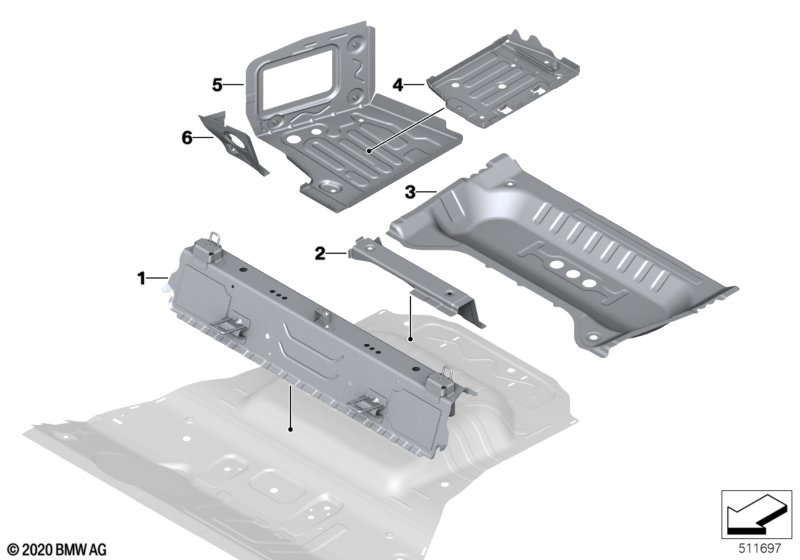 5
4
6
3
2
1
© 2020 BMW AG
511697