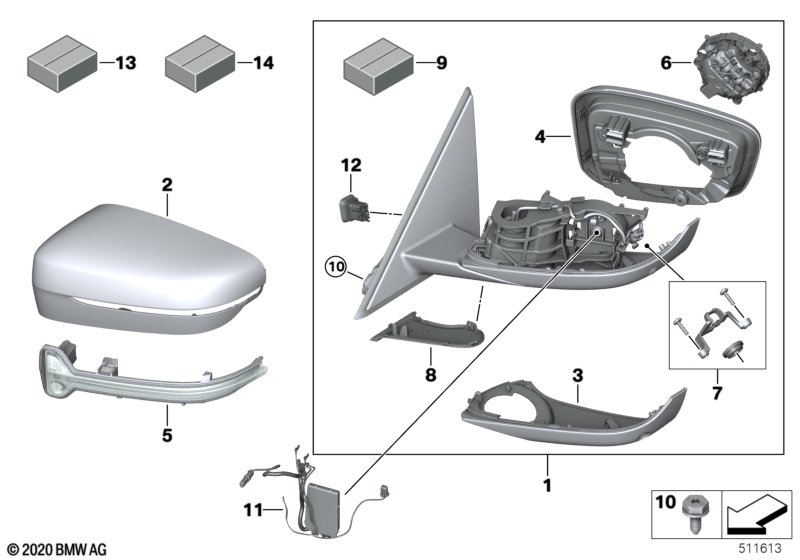 13
14
9
6
4
12
2
10
8
3
7
5
1
11
10
© 2020 BMW AG
511613