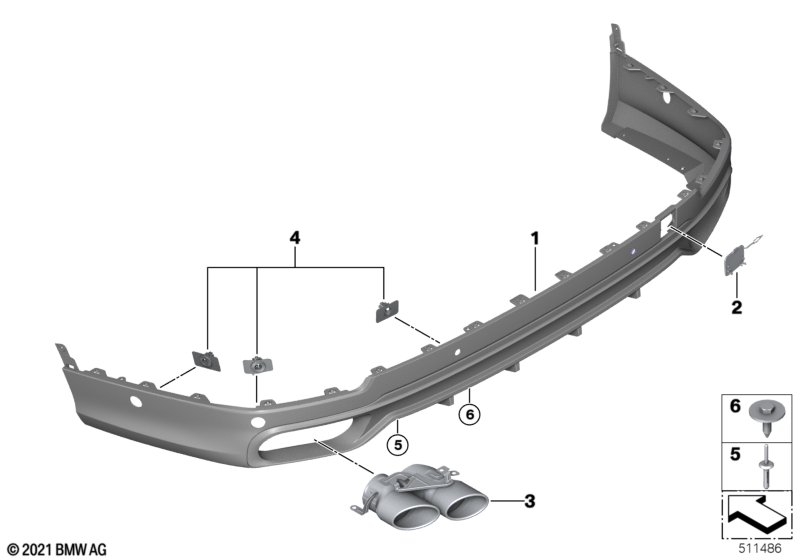 4

1

2

6

5

3

6

5

© 2021 BMW AG

511486