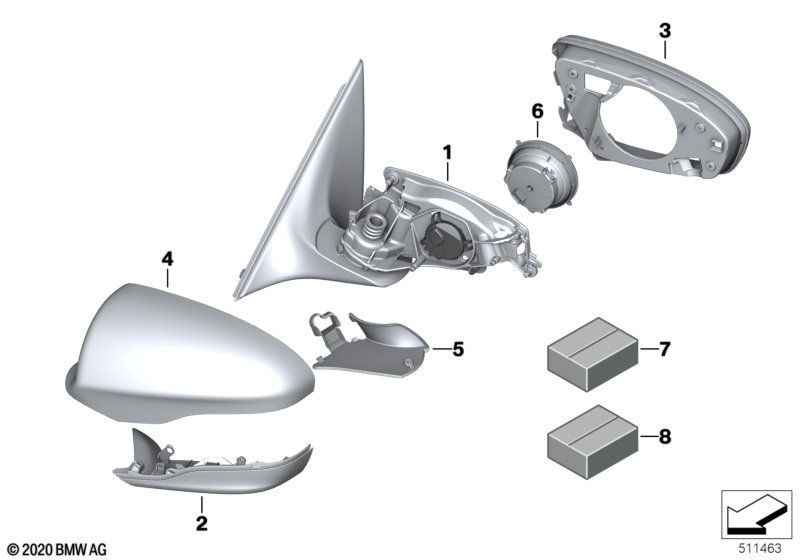 3
6
1
4
5
7
8
2
© 2020 BMW AG
511463