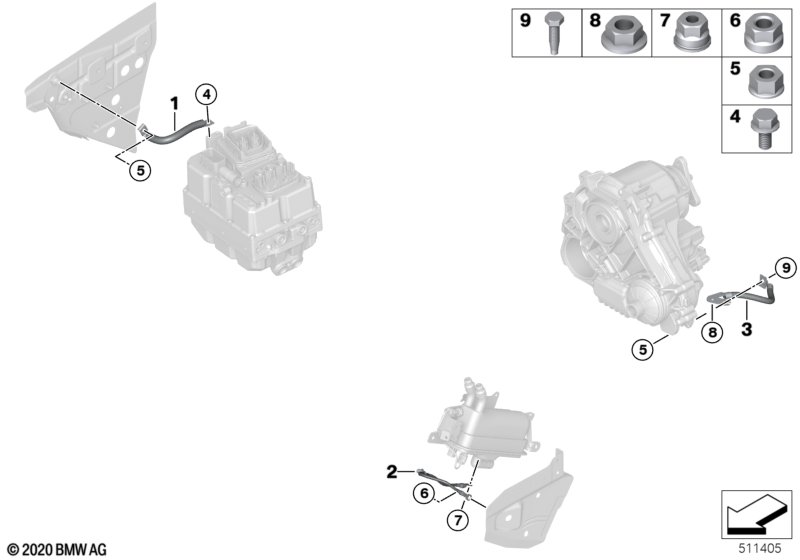 9
8
7
6
5
4
1
4
5
9
8
3
5
2
6
7
© 2020 BMW AG
511405