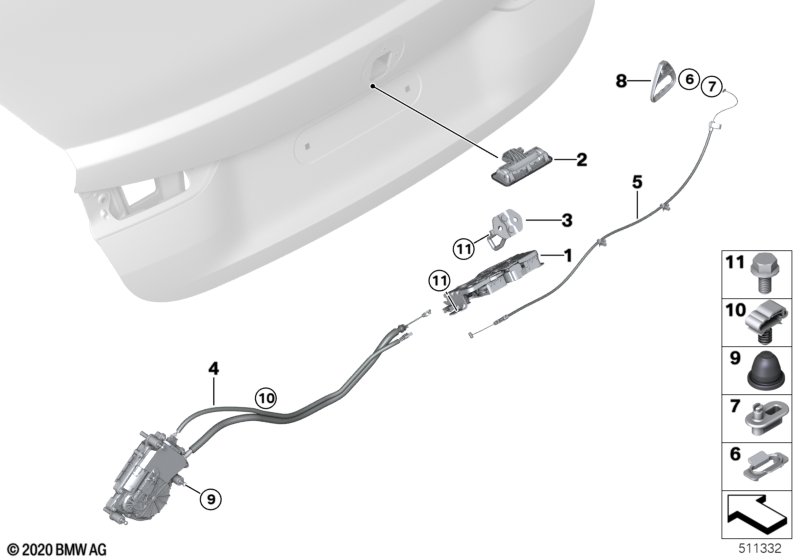 8
6
7
2
5
3
11
1
11
4
10
9
11
10
9
7
6
© 2020 BMW AG
511332