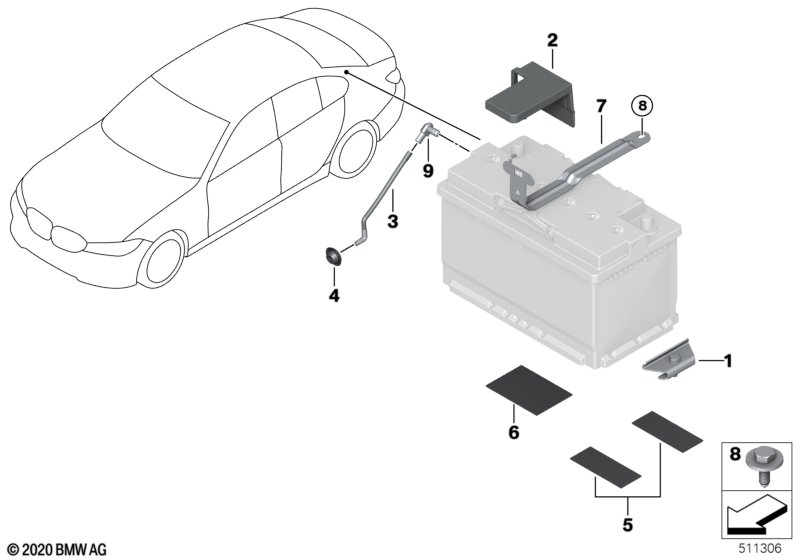 2
7
8
9
3
4
1
6
5
8
© 2020 BMW AG
511306