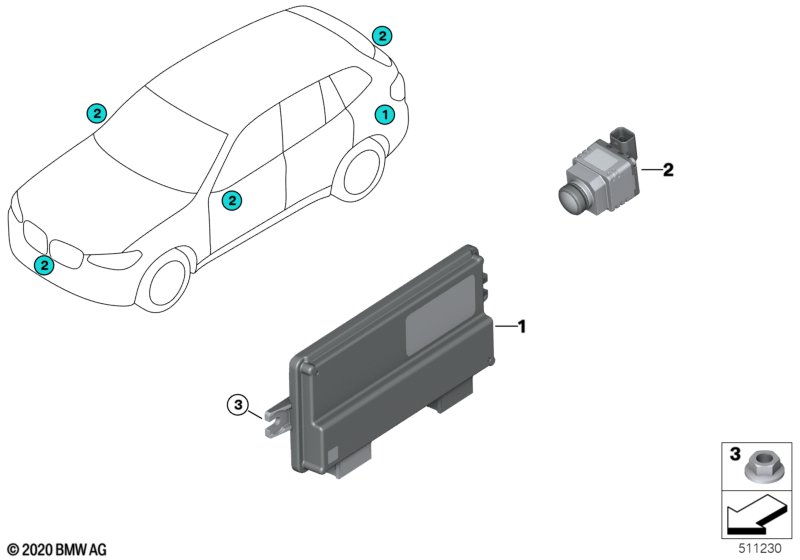 2
2
1
2
2
2
1
3
3
© 2020 BMW AG
511230