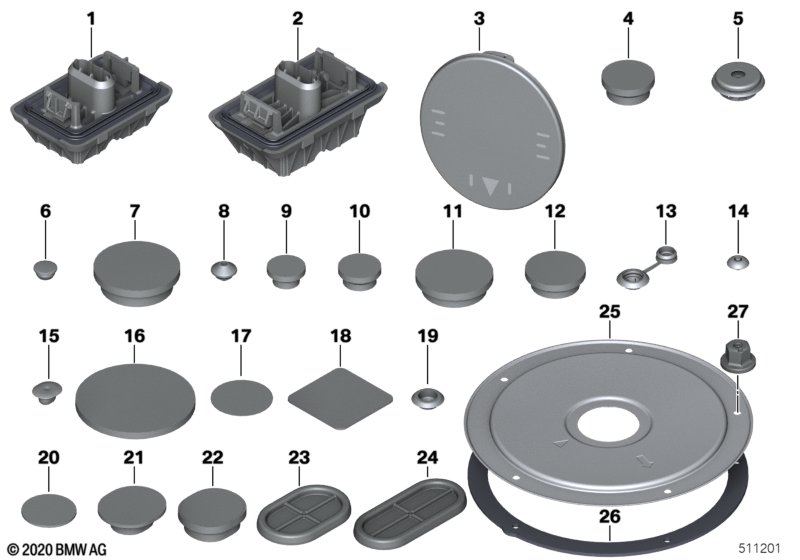 1
2
3
4
5
6
7
8
9
10
11
12
13
14
15
16
17
18
19
25
27
20
21
22
23
24
26
© 2020 BMW AG
511201