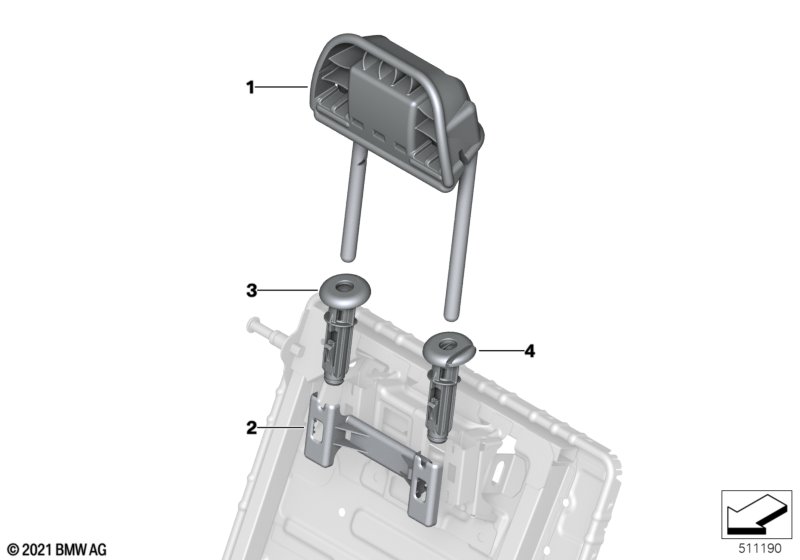 1
3
4
2
© 2021 BMW AG
511190