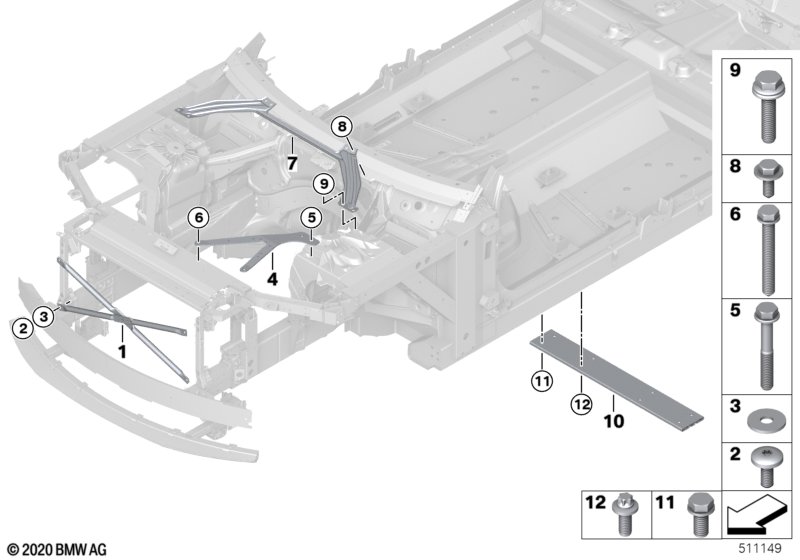 8
7
9
6
5
4
3
2
1
11
12
10
9
8
6
5
3
2
12
11
© 2020 BMW AG
511149