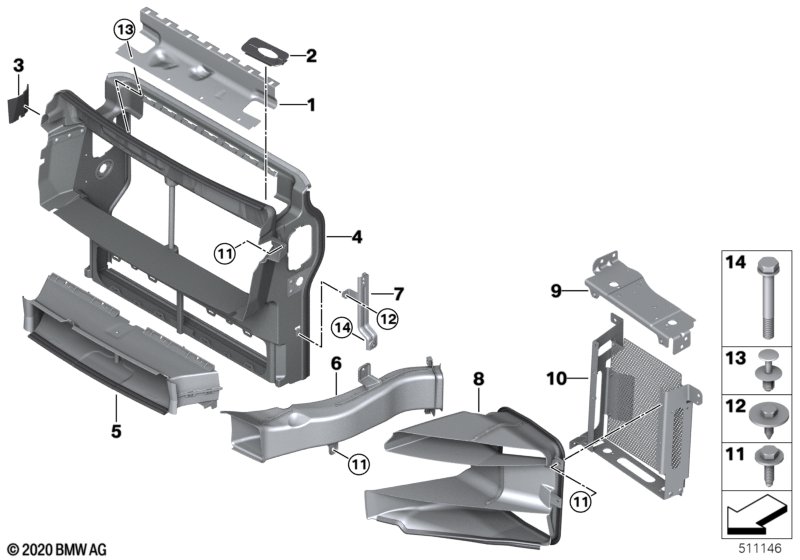 13
2
3
1
4
11
7
12
14
9
6
8
10
5
11
11
14
13
12
11
© 2020 BMW AG
511146