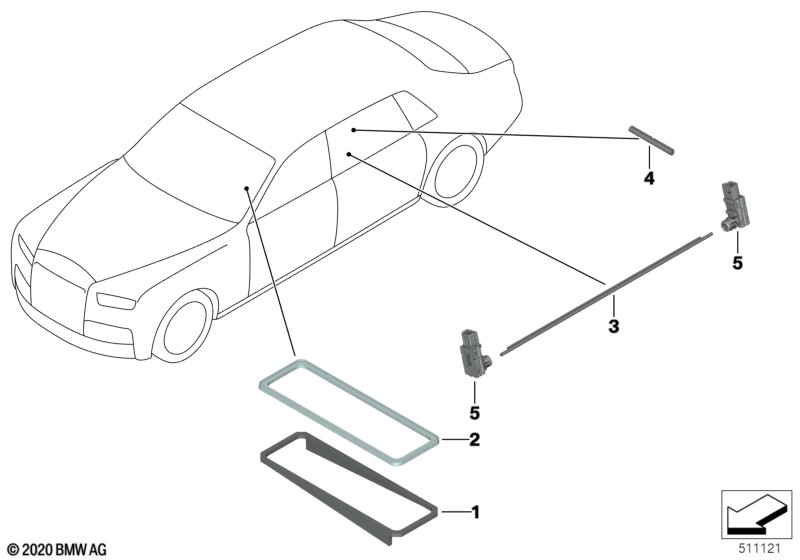 4
5
3
5
2
1
© 2020 BMW AG
511121