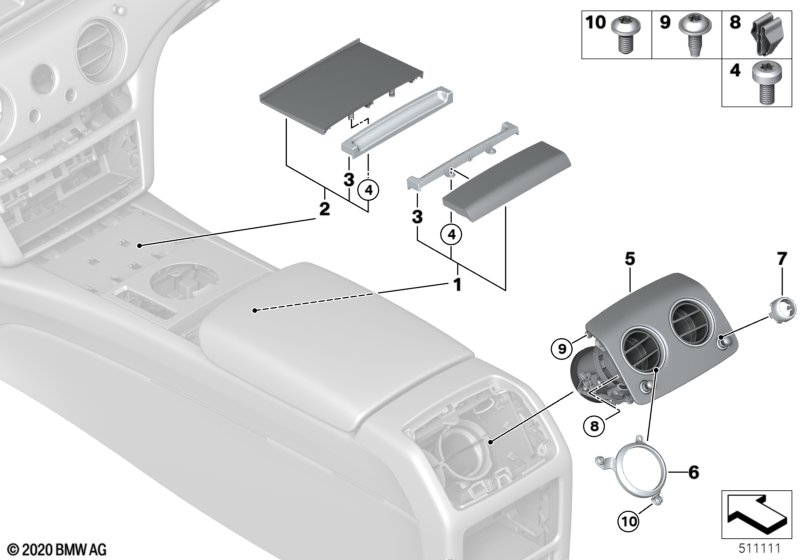 10
9
8
4
3
4
2
3
4
1
5
7
9
8
6
10
© 2020 BMW AG
511111