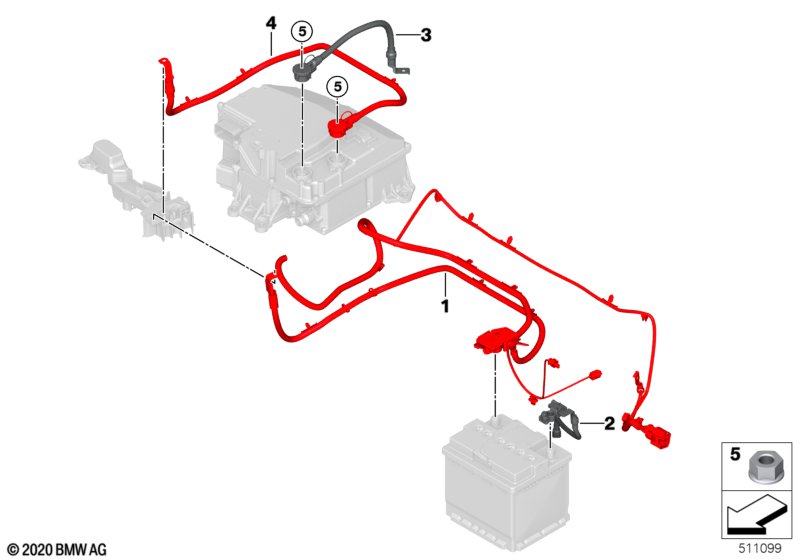 4
5
3
5
1
2
5
© 2020 BMW AG
511099