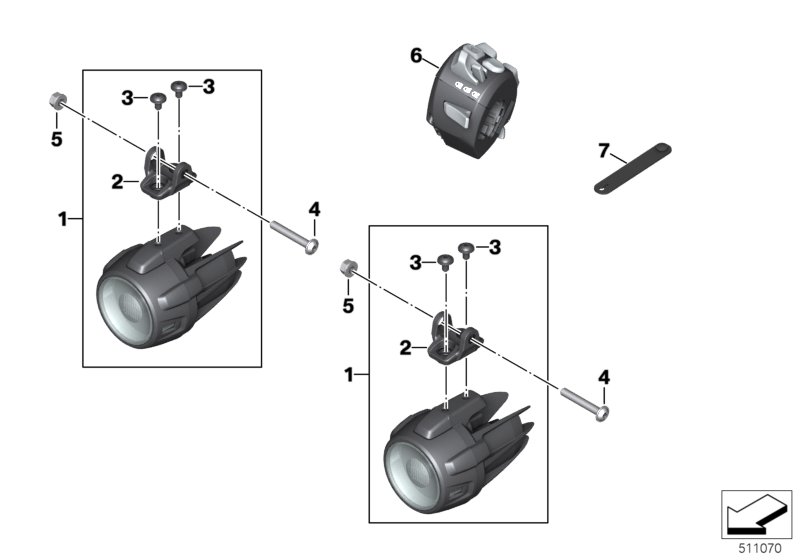 6
3
3
5
7
2
1
4
3
3
5
2
1
4
511070