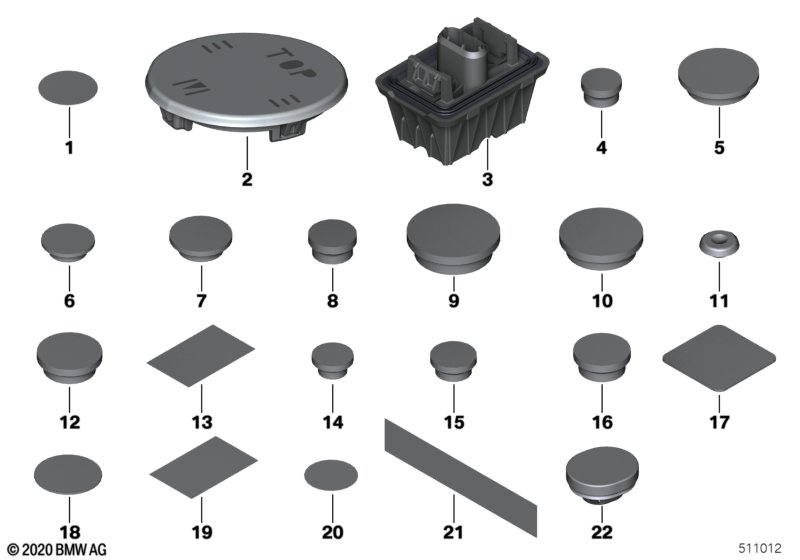 TOP

1

2

3

4

5

6

7

8

9

10

11

12

13

14

15

16

17

18

19

20

21

22

© 2020 BMW AG

511012