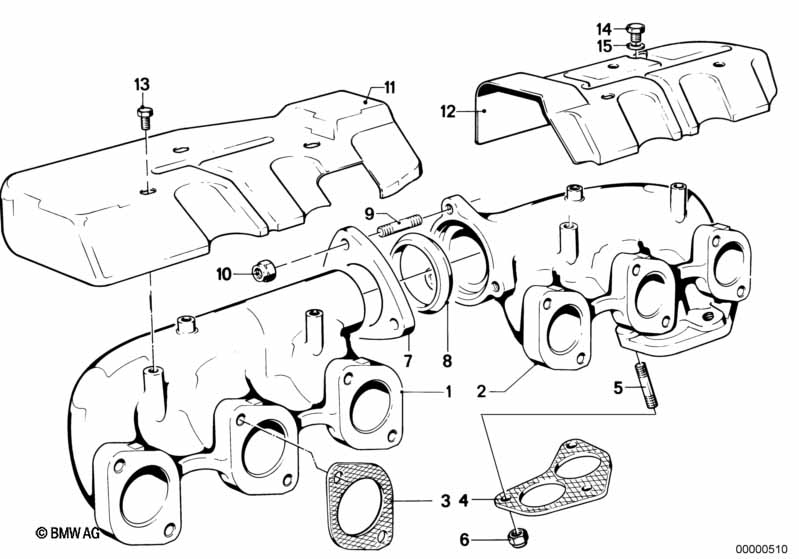 14
15
13
11
12
9
10
7
8
1
2
5
3
4
6
© BMW AG
00000510