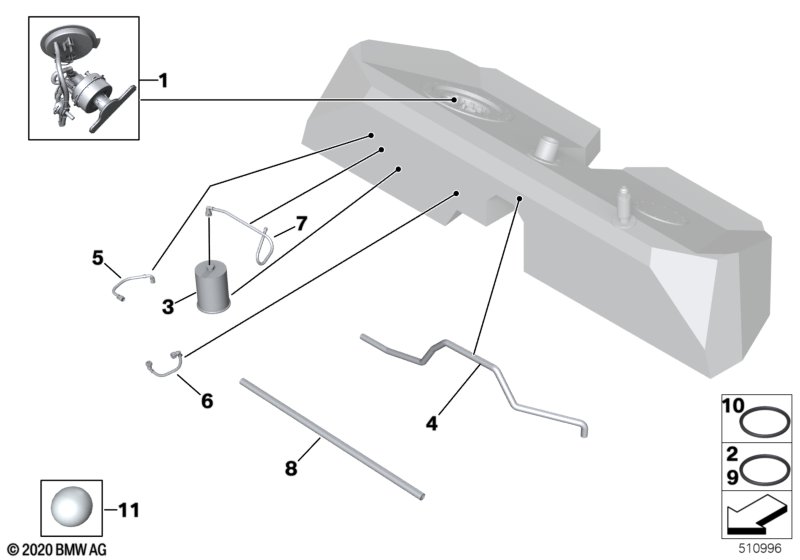 1
7
5
3
6
4
8
10
2
9
11
© 2020 BMW AG
510996