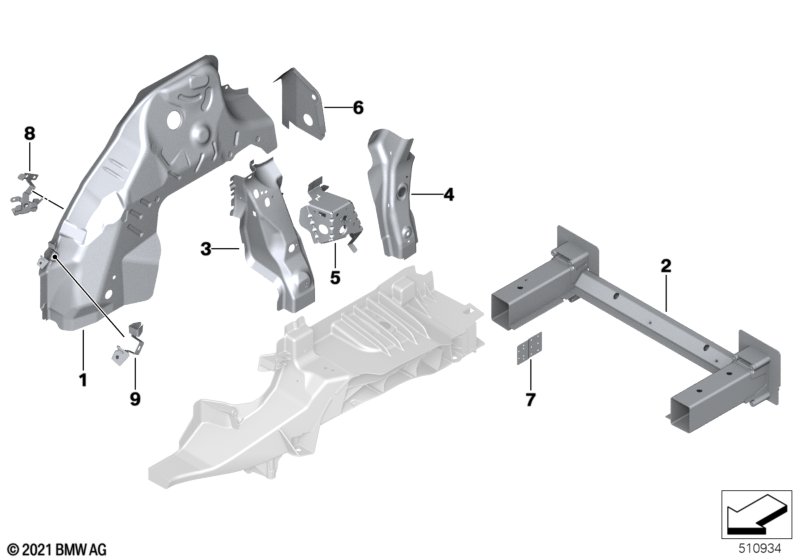 8

6

4

3

5

2

1

9

7

© 2021 BMW AG

510934