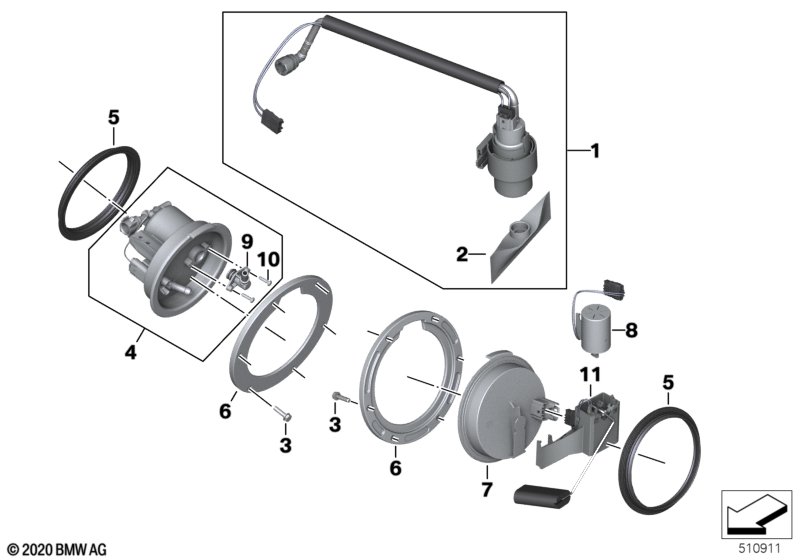 5
1
9
10
2
4
8
11
5
6
3
3
6
7
© 2020 BMW AG
510911