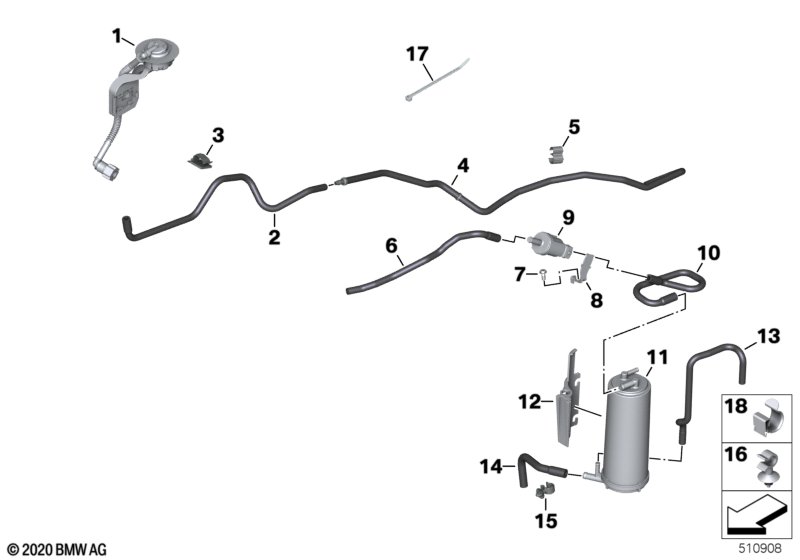 1
17
3
5
4
2
9
6
10
7
8
13
11
12
18
16
14
15
© 2020 BMW AG
510908