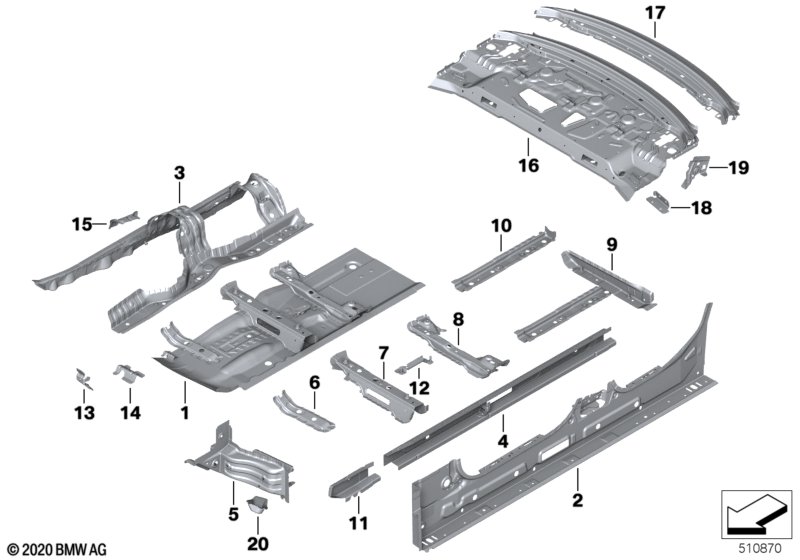 17
16
19
18
3
15
10
9
8
7
12
6
13
14
1
4
2
5
11
20
© 2020 BMW AG
510870