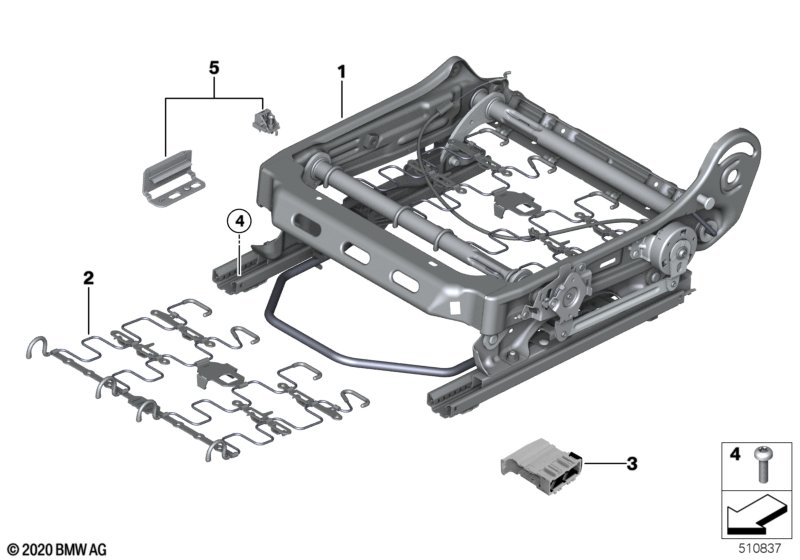 5
1
4
2
3
4
© 2020 BMW AG
510837