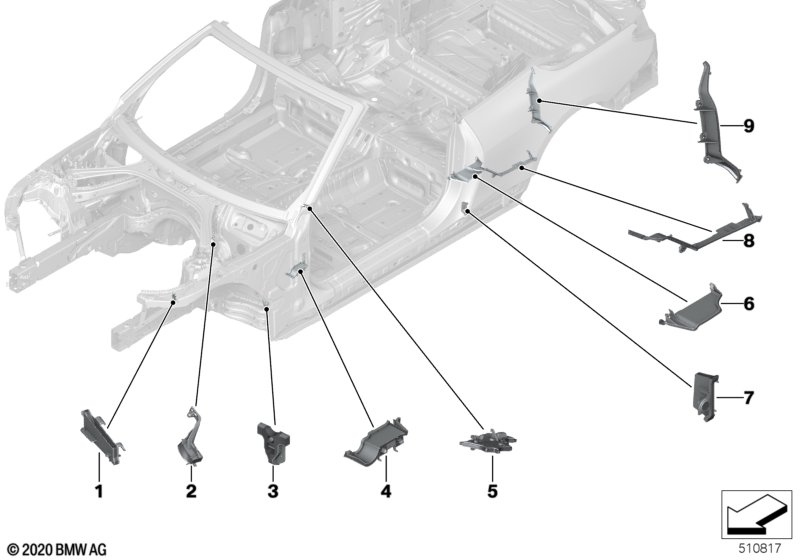 9

8

6

7

1

2

3

4

5

© 2020 BMW AG

510817