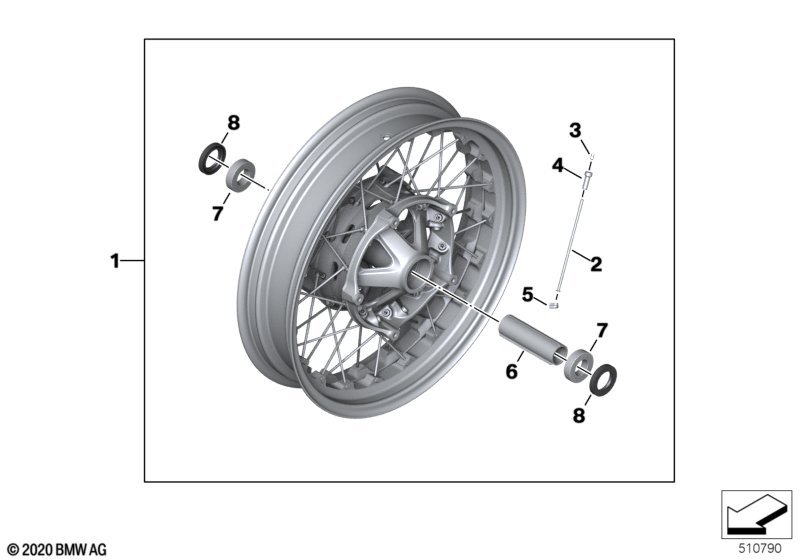 8
7
1
3
4
2
5
7
6
8
© 2020 BMW AG
510790