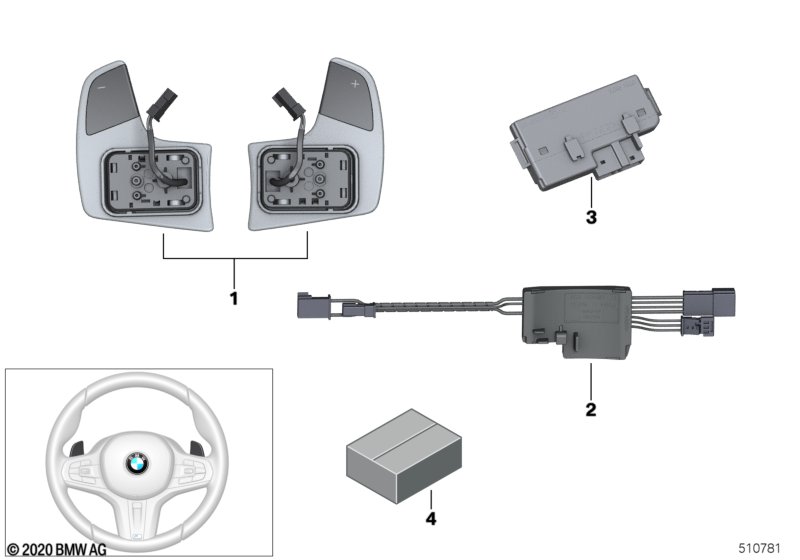 −
+
3
1
2
4
© 2020 BMW AG
510781