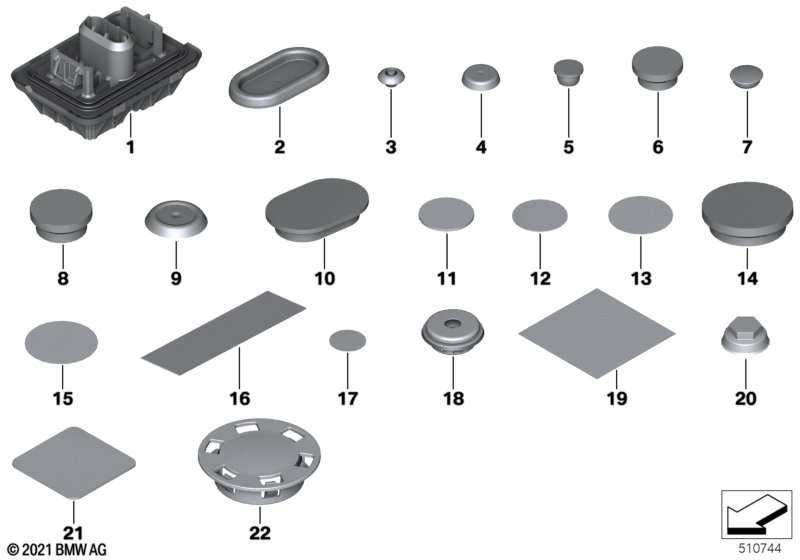 1
2
3
4
5
6
7
8
9
10
11
12
13
14
15
16
17
18
19
20
21
22
© 2021 BMW AG
510744