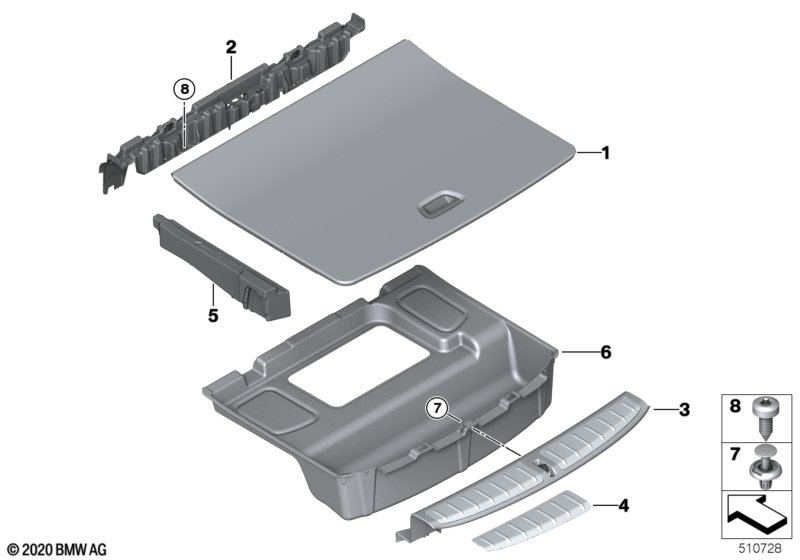 2
8
1
5
6
7
3
4
8
7
© 2020 BMW AG
510728