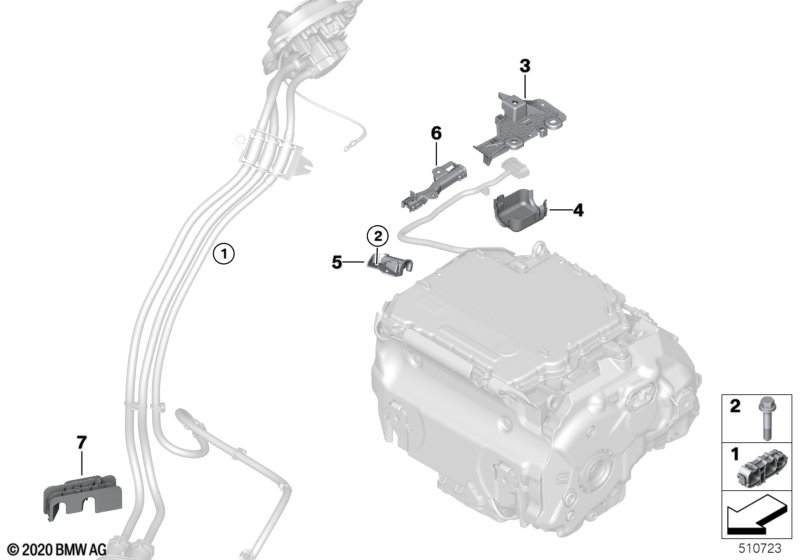 3
6
4
2
5
1
7
2
1
© 2020 BMW AG
510723