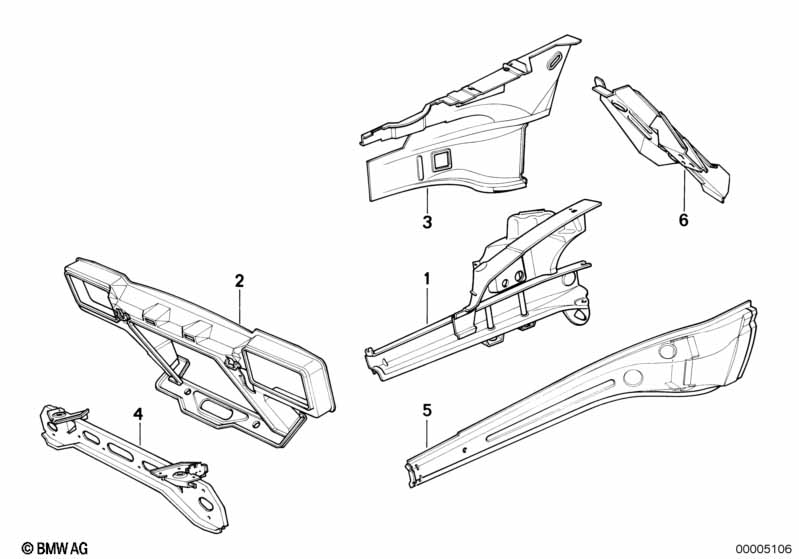 3

6

2

1

4

5

© BMW AG

00005106