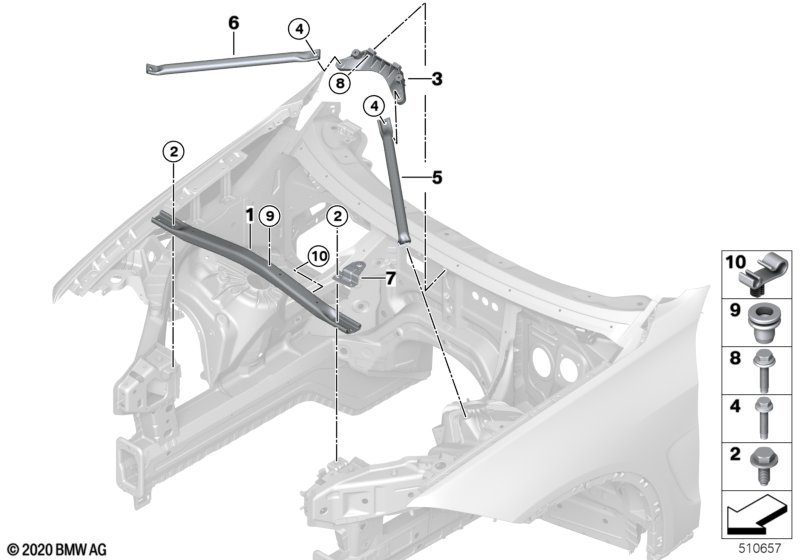 6
4
8
3
4
5
2
1
9
2
10
7
10
9
8
4
2
© 2020 BMW AG
510657