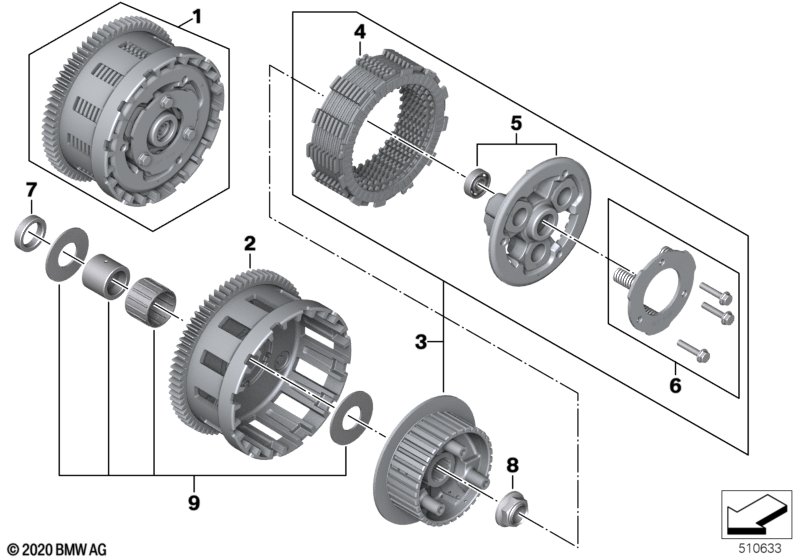 1
4
5
7
2
3
6
8
9
© 2020 BMW AG
510633