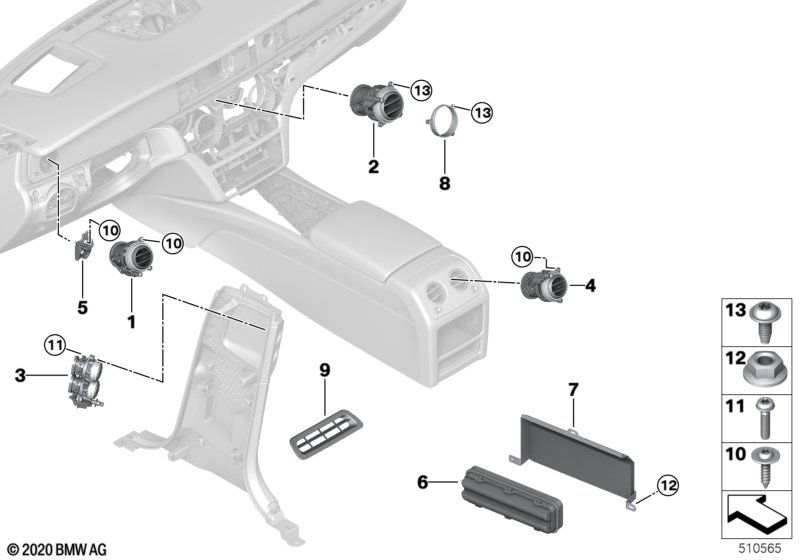 13
13
2
8
10
10
10
4
5
1
11
3
9
7
6
12
13
12
11
10
© 2020 BMW AG
510565