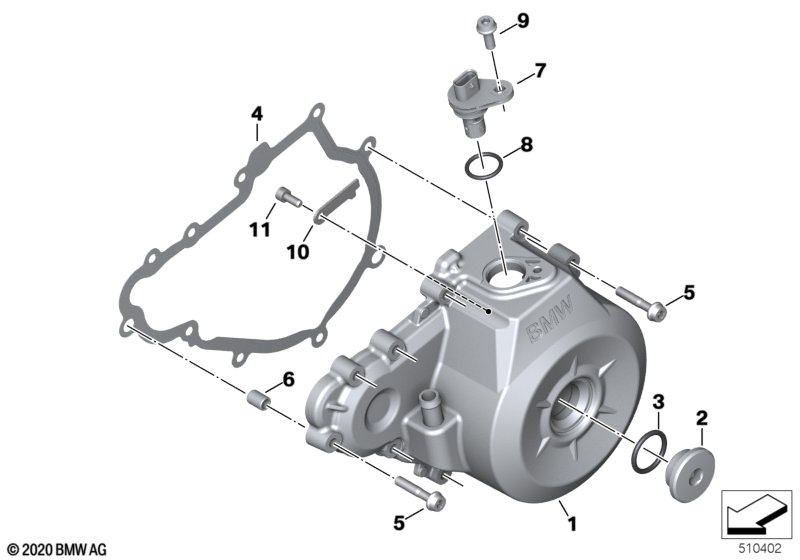 9
7
4
8
11
10
5
BMW
6
3
2
5
1
© 2020 BMW AG
510402