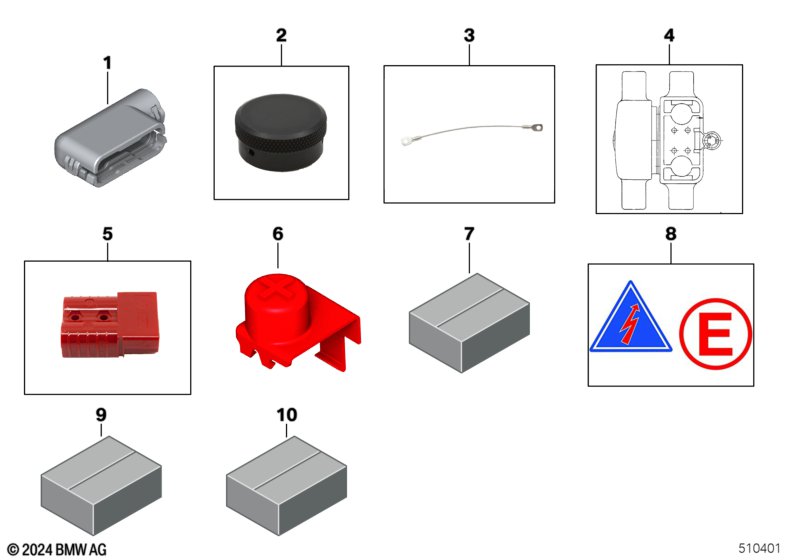 1
2
3
4
5
6
7
8
E
9
10
© 2024 BMW AG
510401