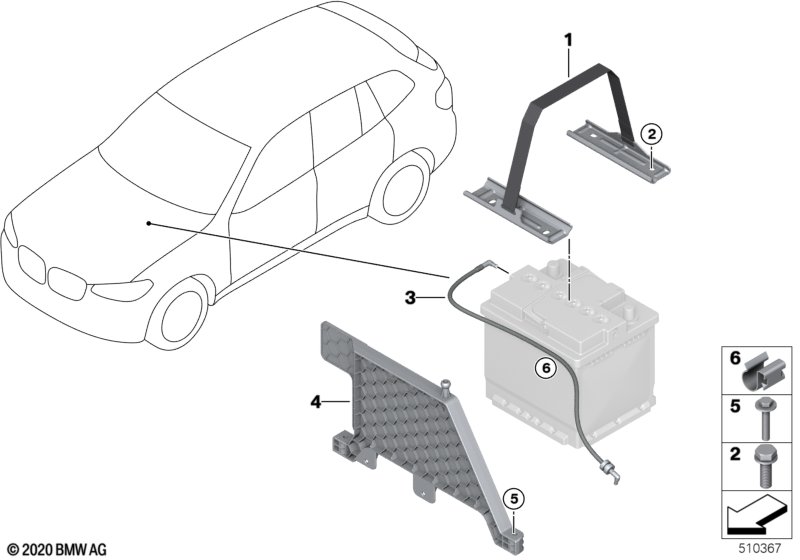 1
2
3
6
4
5
6
5
2
© 2020 BMW AG
510367