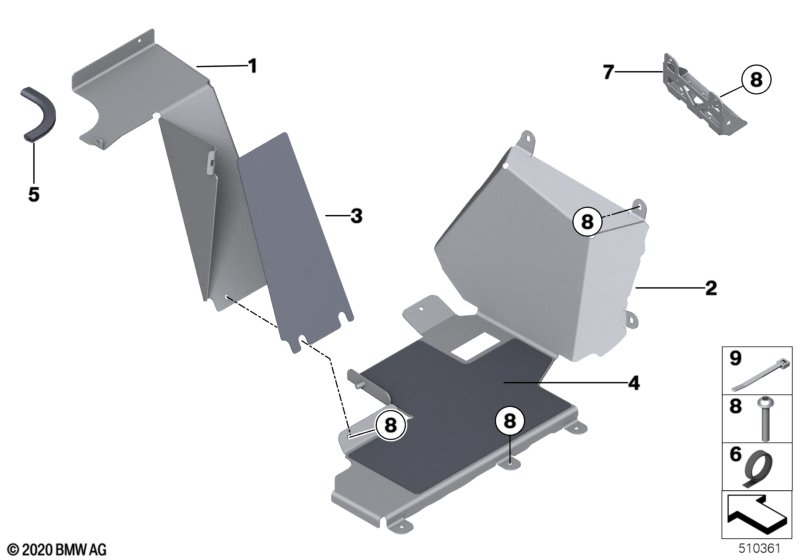 1
5
3
7
8
8
2
4
8
8
9
8
6
© 2020 BMW AG
510361