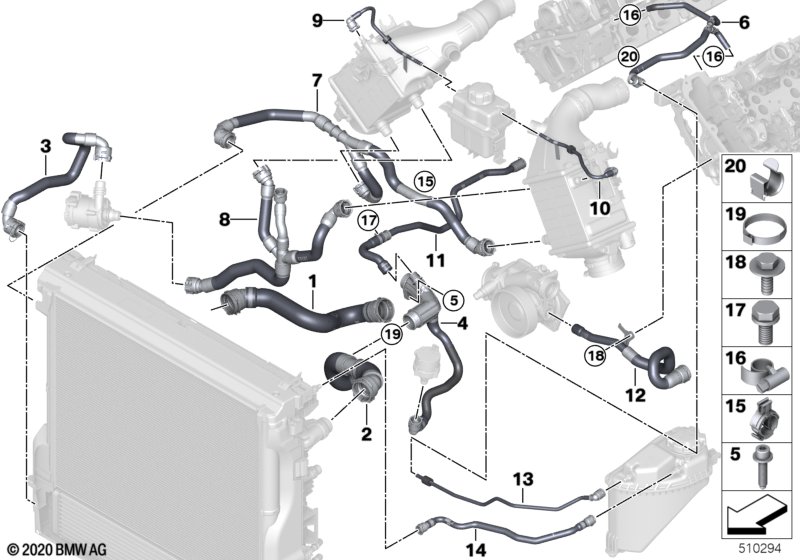 9
16
6
20
16
7
3
15
10
8
17
11
1
5
4
19
18
12
2
13
14
20
19
18
17
16
15
5
© 2020 BMW AG
510294