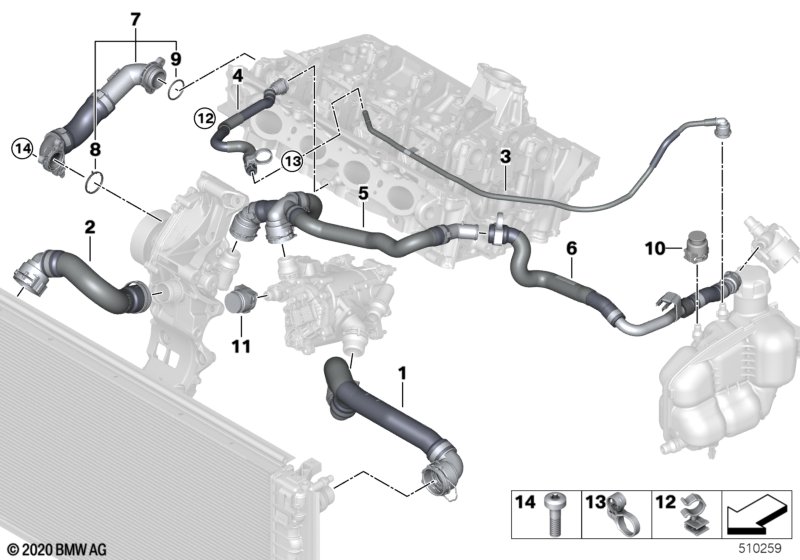 7
9
4
12
14
8
13
3
5
2
6
10
11
1
14
13
12
© 2020 BMW AG
510259